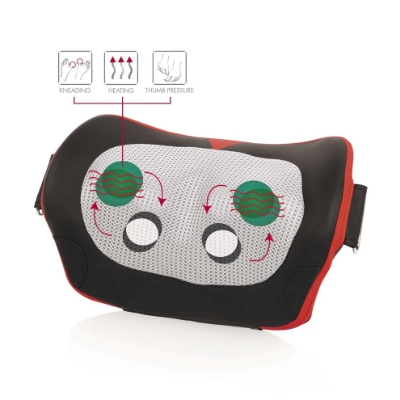 KNEADING
HEATING
THUMB PRESSURE